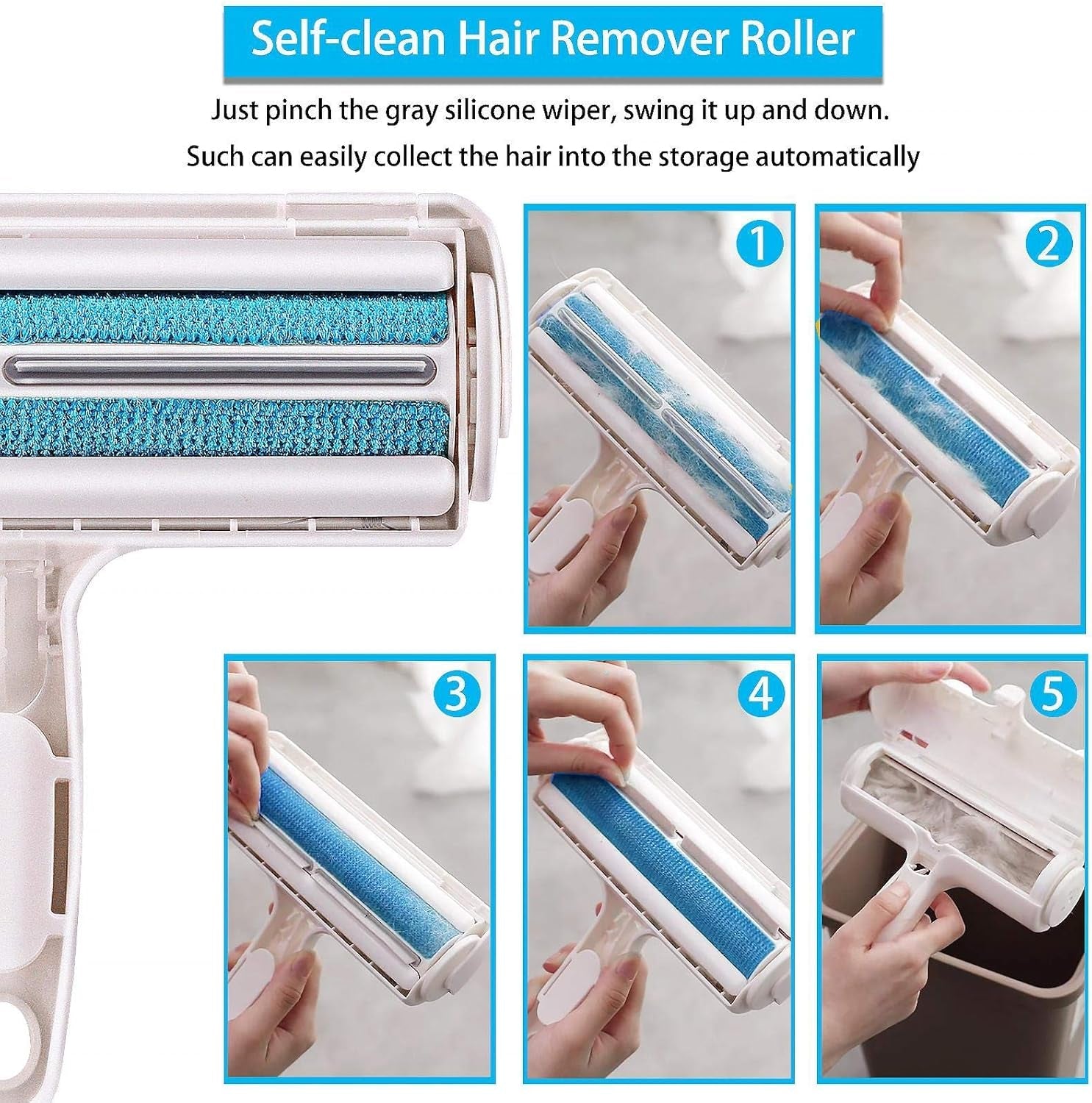 Self-clean Hair Remover Roller

Just pinch the gray silicone wiper, swing it up and down.

Such can easily collect the hair into the storage automatically

1

2

3

4

5